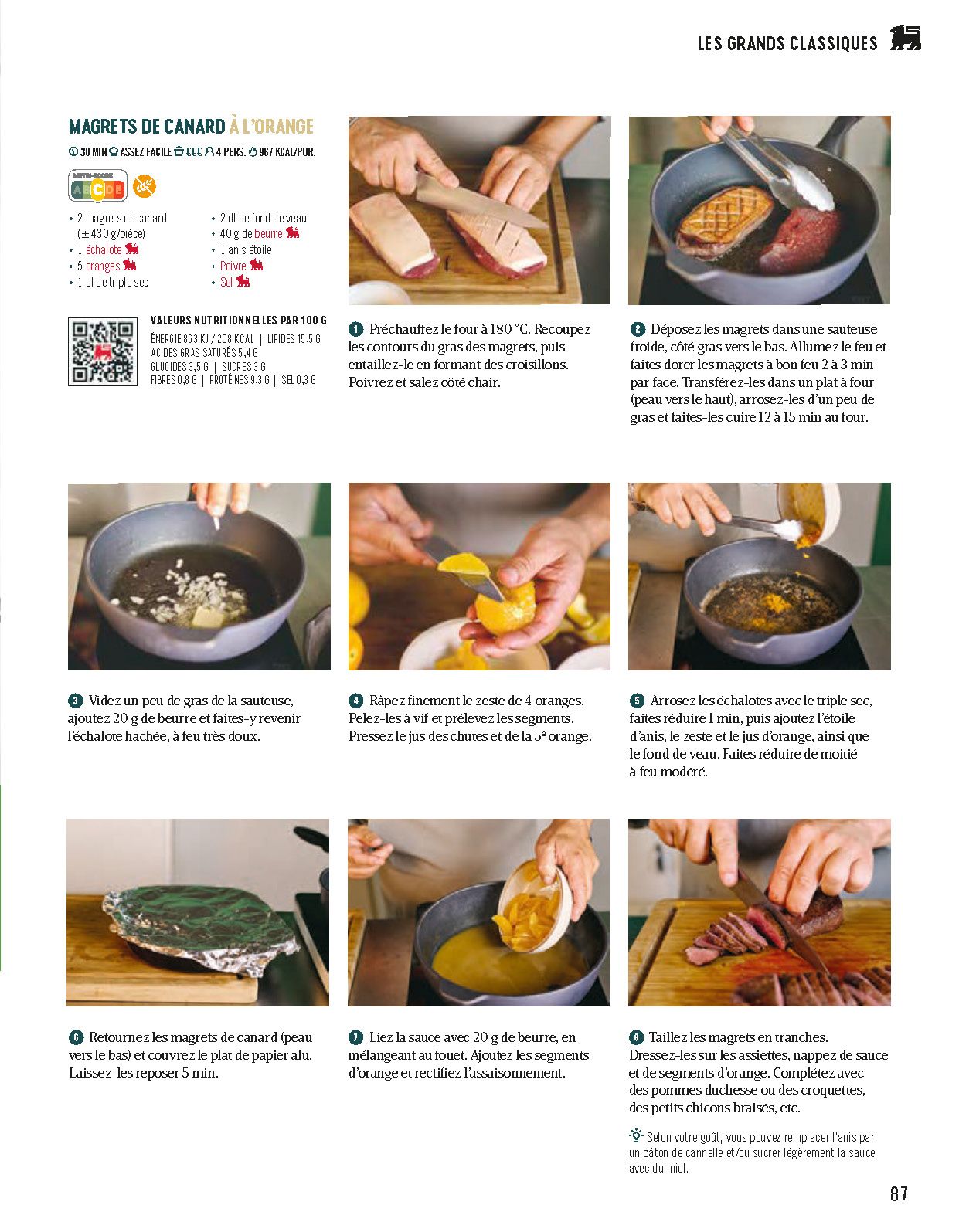 LES GRANDS CLASSIQUES

MAGRETS DE CANARD À L'ORANGE

30 MIN ASSEZ FACILE €€€ 4 PERS. 967 KCAL/POR.

NUTRI-SCORE A B C D E

• 2 magrets de canard (± 430 g/pièce)
• 1 échalote
• 5 oranges
• 1 dl de triple sec
• 2 dl de fond de veau
• 40 g de beurre
• 1 anis étoilé
• Poivre
• Sel

VALEURS NUTRITIONNELLES PAR 100 G
ÉNERGIE 863 KJ / 208 KCAL | LIPIDES 15,5 G
ACIDES GRAS SATURÉS 5,4 G
GLUCIDES 3,5 G | SUCRES 3 G
FIBRES 0,8 G | PROTÉINES 9,3 G | SEL 0,3 G

1 Préchauffez le four à 180 °C. Recoupez les contours du gras des magrets, puis entaillez-le en formant des croisillons. Poivrez et salez côté chair.

2 Déposez les magrets dans une sauteuse froide, côté gras vers le bas. Allumez le feu et faites dorer les magrets à bon feu 2 à 3 min par face. Transférez-les dans un plat à four (peau vers le haut), arrosez-les d'un peu de gras et faites-les cuire 12 à 15 min au four.

3 Videz un peu de gras de la sauteuse, ajoutez 20 g de beurre et faites-y revenir l'échalote hachée, à feu très doux.

4 Râpez finement le zeste de 4 oranges. Pelez-les à vif et prélevez les segments. Pressez le jus des chutes et de la 5e orange.

5 Arrosez les échalotes avec le triple sec, faites réduire 1 min, puis ajoutez l'étoile d'anis, le zeste et le jus d'orange, ainsi que le fond de veau. Faites réduire de moitié à feu modéré.

6 Retournez les magrets de canard (peau vers le bas) et couvrez le plat de papier alu. Laissez-les reposer 5 min.

7 Liez la sauce avec 20 g de beurre, en mélangeant au fouet. Ajoutez les segments d'orange et rectifiez l'assaisonnement.

8 Taillez les magrets en tranches. Dressez-les sur les assiettes, nappez de sauce et de segments d'orange. Complétez avec des pommes duchesse ou des croquettes, des petits chicons braisés, etc.

Selon votre goût, vous pouvez remplacer l'anis par un bâton de cannelle et/ou sucrer légèrement la sauce avec du miel.

87